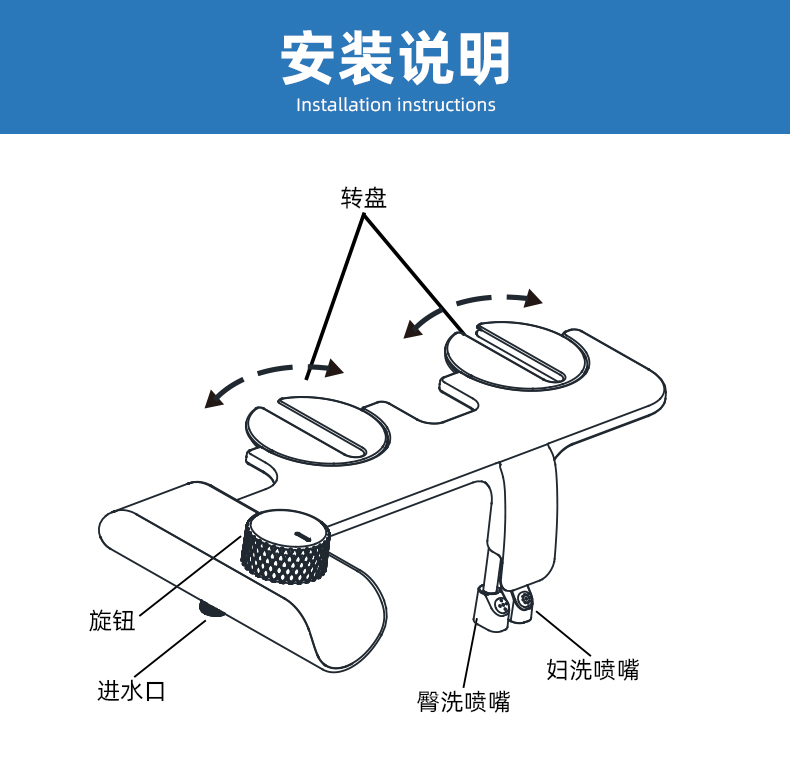 安装说明
Installation instructions

转盘

旋钮

进水口

臀洗喷嘴

妇洗喷嘴