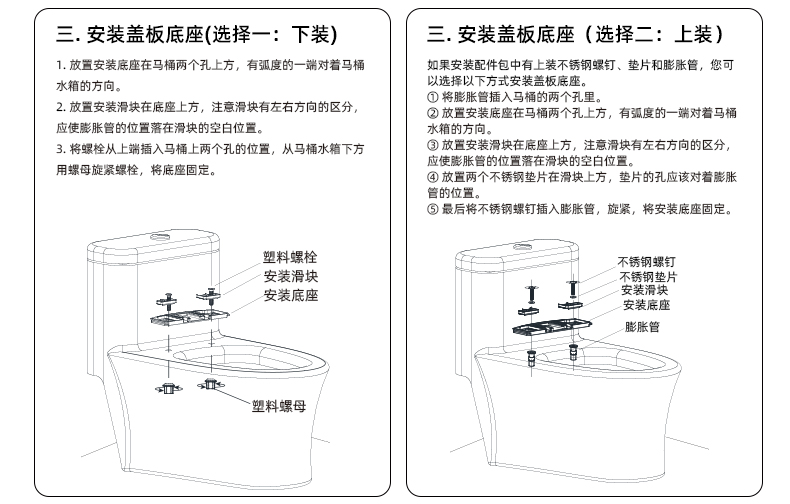 三. 安装盖板底座(选择一：下装)

1. 放置安装底座在马桶两个孔上方，有弧度的一端对着马桶水箱的方向。

2. 放置安装滑块在底座上方，注意滑块有左右方向的区分，应使膨胀管的位置落在滑块的空白位置。

3. 将螺栓从上端插入马桶上两个孔的位置，从马桶水箱下方用螺母旋紧螺栓，将底座固定。

塑料螺栓
安装滑块
安装底座
塑料螺母

三. 安装盖板底座（选择二：上装）

如果安装配件包中有上装不锈钢螺钉、垫片和膨胀管，您可以选择以下方式安装盖板底座。
① 将膨胀管插入马桶的两个孔里。
② 放置安装底座在马桶两个孔上方，有弧度的一端对着马桶水箱的方向。
③ 放置安装滑块在底座上方，注意滑块有左右方向的区分，应使膨胀管的位置落在滑块的空白位置。
④ 放置两个不锈钢垫片在滑块上方，垫片的孔应该对着膨胀管的位置。
⑤ 最后将不锈钢螺钉插入膨胀管，旋紧，将安装底座固定。

不锈钢螺钉
不锈钢垫片
安装滑块
安装底座
膨胀管