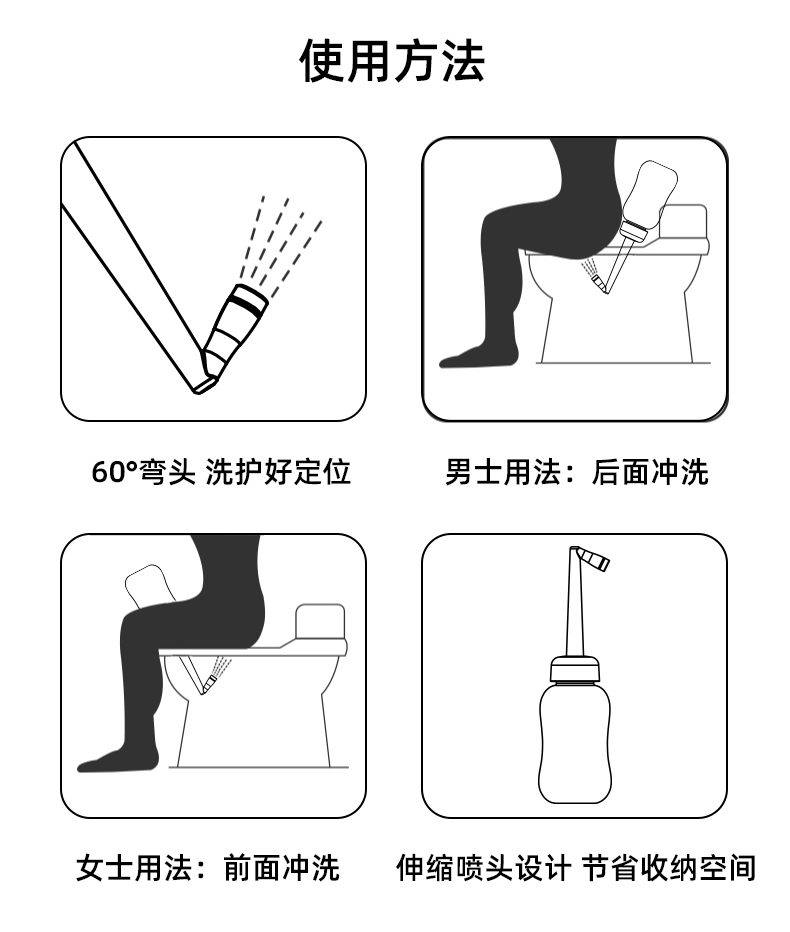 使用方法

60°弯头 洗护好定位

男士用法：后面冲洗

女士用法：前面冲洗

伸缩喷头设计 节省收纳空间