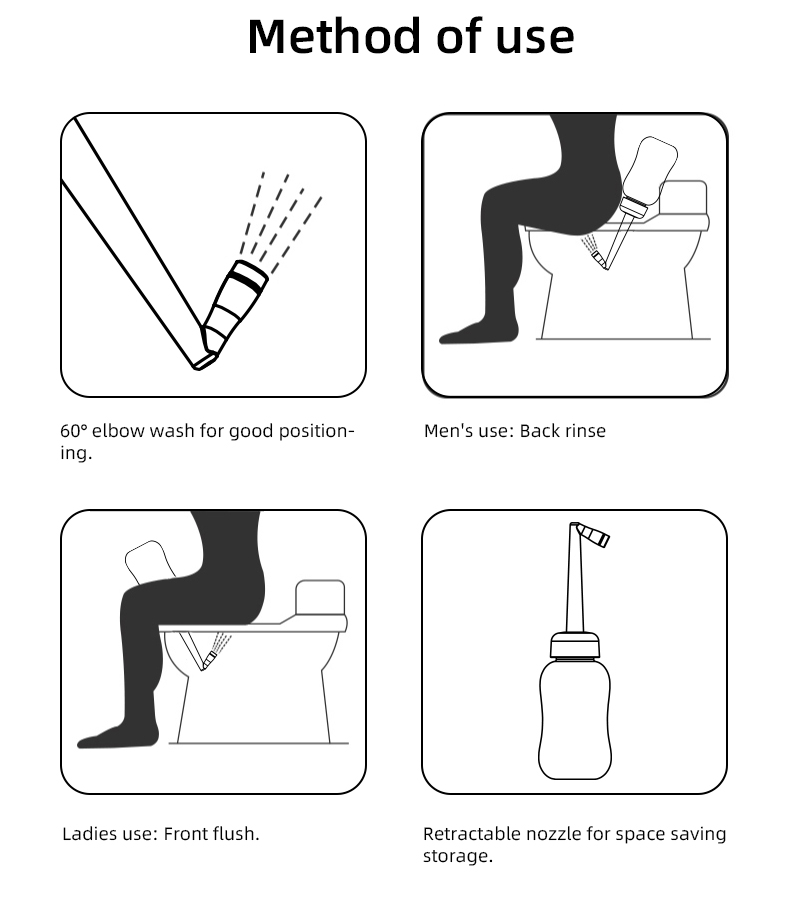 Method of use

60° elbow wash for good positioning.

Men's use: Back rinse

Ladies use: Front flush.

Retractable nozzle for space saving storage.