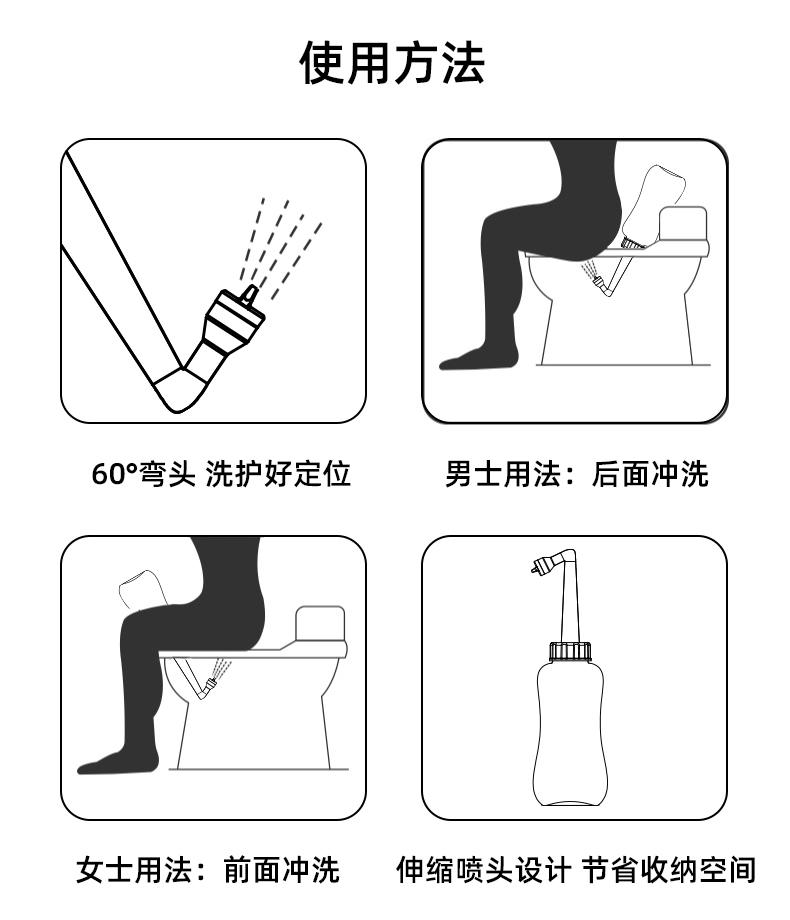 使用方法

60°弯头 洗护好定位

男士用法：后面冲洗

女士用法：前面冲洗

伸缩喷头设计 节省收纳空间