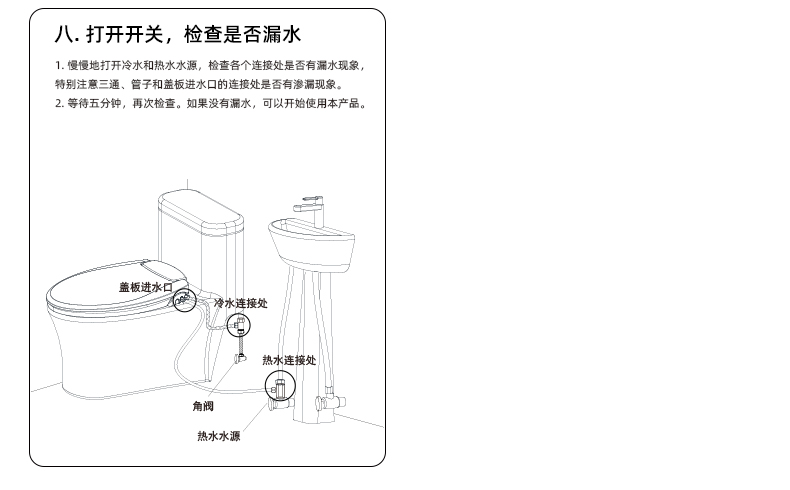 八. 打开开关，检查是否漏水

1. 慢慢地打开冷水和热水水源，检查各个连接处是否有漏水现象，特别注意三通、管子和盖板进水口的连接处是否有渗漏现象。
2. 等待五分钟，再次检查。如果没有漏水，可以开始使用本产品。

盖板进水口
冷水连接处
热水连接处
角阀
热水水源