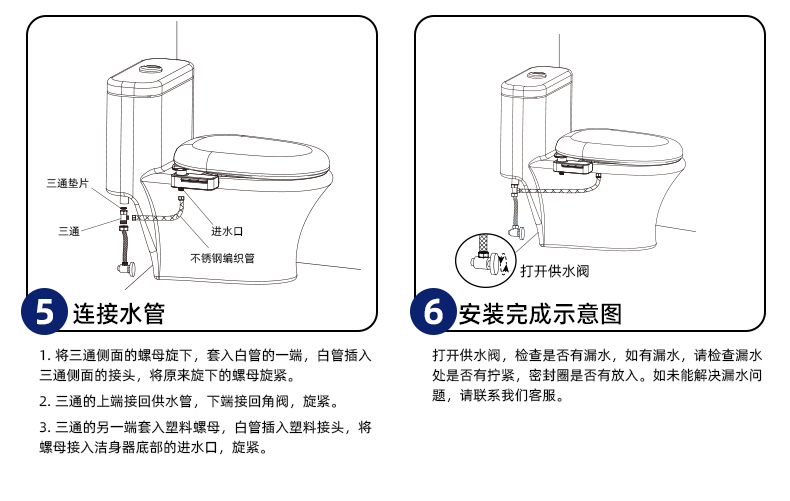 三通垫片

三通

进水口

不锈钢编织管

5 连接水管

1. 将三通侧面的螺母旋下，套入白管的一端，白管插入三通侧面的接头，将原来旋下的螺母旋紧。

2. 三通的上端接回供水管，下端接回角阀，旋紧。

3. 三通的另一端套入塑料螺母，白管插入塑料接头，将螺母接入洁身器底部的进水口，旋紧。

打开供水阀

6 安装完成示意图

打开供水阀，检查是否有漏水，如有漏水，请检查漏水处是否有拧紧，密封圈是否有放入。如未能解决漏水问题，请联系我们客服。