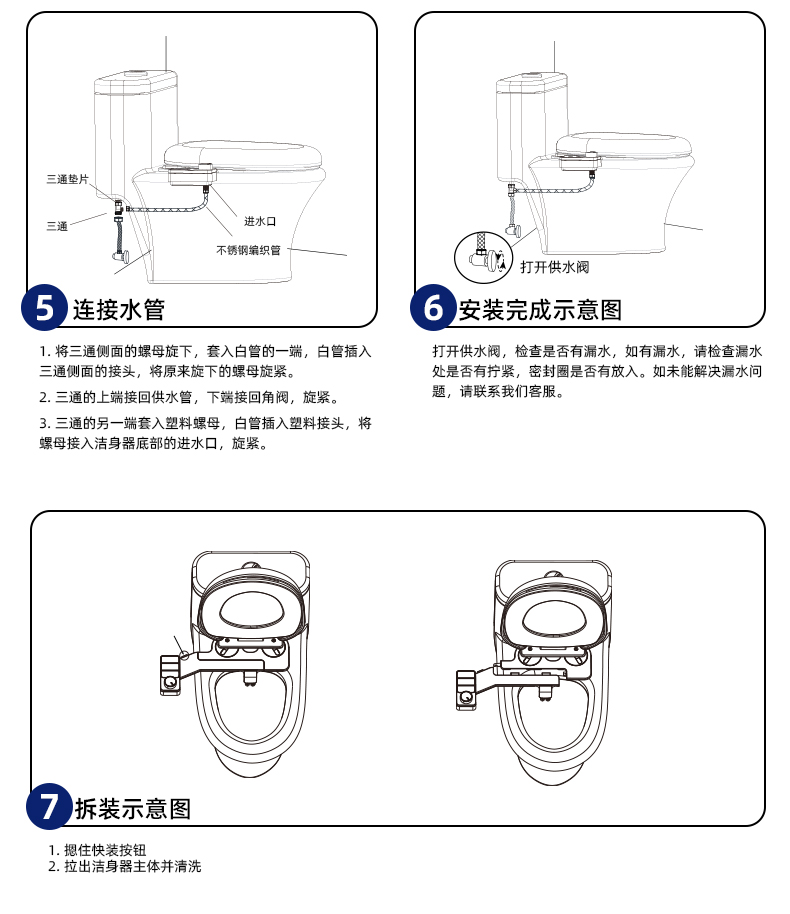 三通垫片
三通
进水口
不锈钢编织管

5 连接水管

1. 将三通侧面的螺母旋下，套入白管的一端，白管插入三通侧面的接头，将原来旋下的螺母旋紧。

2. 三通的上端接回供水管，下端接回角阀，旋紧。

3. 三通的另一端套入塑料螺母，白管插入塑料接头，将螺母接入洁身器底部的进水口，旋紧。

打开供水阀

6 安装完成示意图

打开供水阀，检查是否有漏水，如有漏水，请检查漏水处是否有拧紧，密封圈是否有放入。如未能解决漏水问题，请联系我们客服。

7 拆装示意图

1. 摁住快装按钮
2. 拉出洁身器主体并清洗