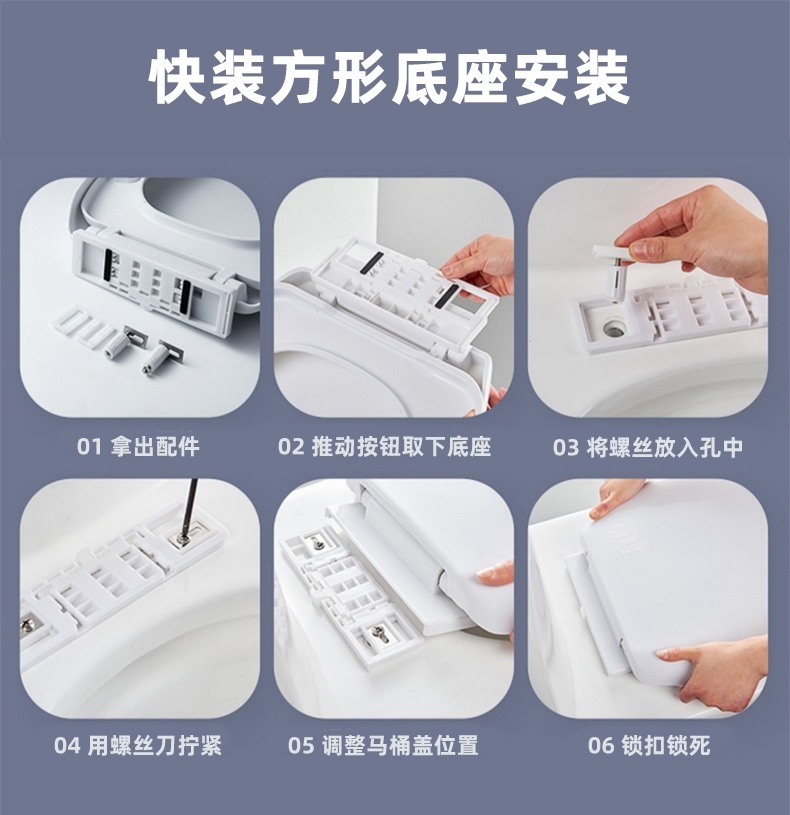 快装方形底座安装

01 拿出配件

02 推动按钮取下底座

03 将螺丝放入孔中

04 用螺丝刀拧紧

05 调整马桶盖位置

06 锁扣锁死